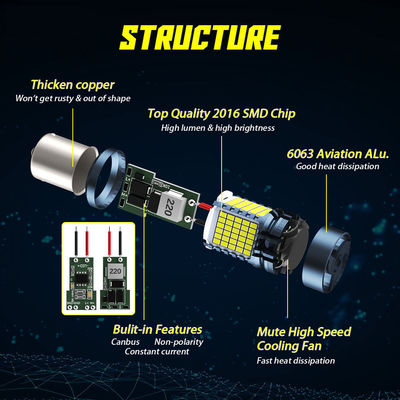 STRUCTURE

Thicken copper
Won't get rusty & out of shape

Top Quality 2016 SMD Chip
High lumen & high brightness

6063 Aviation ALu.
Good heat dissipation

220

220

Bulit-in Features
Canbus Non-polarity
Constant current

Mute High Speed Cooling Fan
Fast heat dissipation